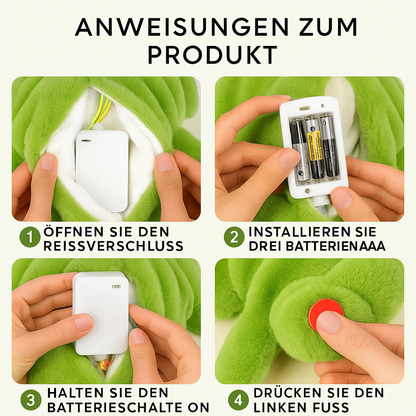 ANWEISUNGEN ZUM PRODUKT

1 ÖFFNEN SIE DEN REISSVERSCHLUSS

2 INSTALLIEREN SIE DREI BATTERIENAAA

3 HALTEN SIE DEN BATTERIESCHALTE ON

4 DRÜCKEN SIE DEN LINKEN FUSS